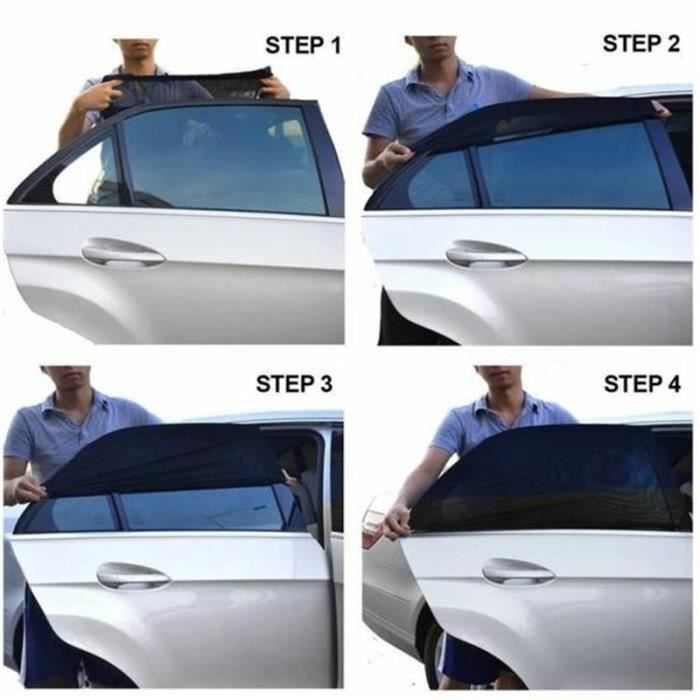 STEP 1

STEP 2

STEP 3

STEP 4