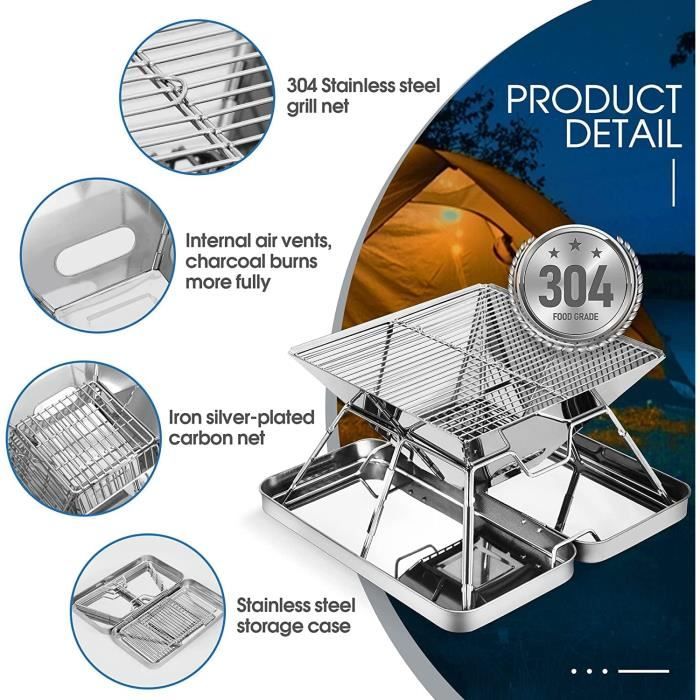 304 Stainless steel grill net

PRODUCT DETAIL

Internal air vents, charcoal burns more fully

304
FOOD GRADE

Iron silver-plated carbon net

Stainless steel storage case