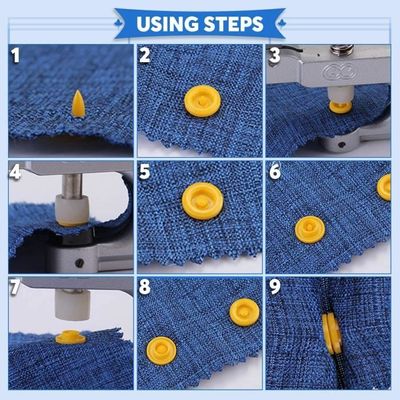 USING STEPS

1

2

3

4

5

6

7

8

9