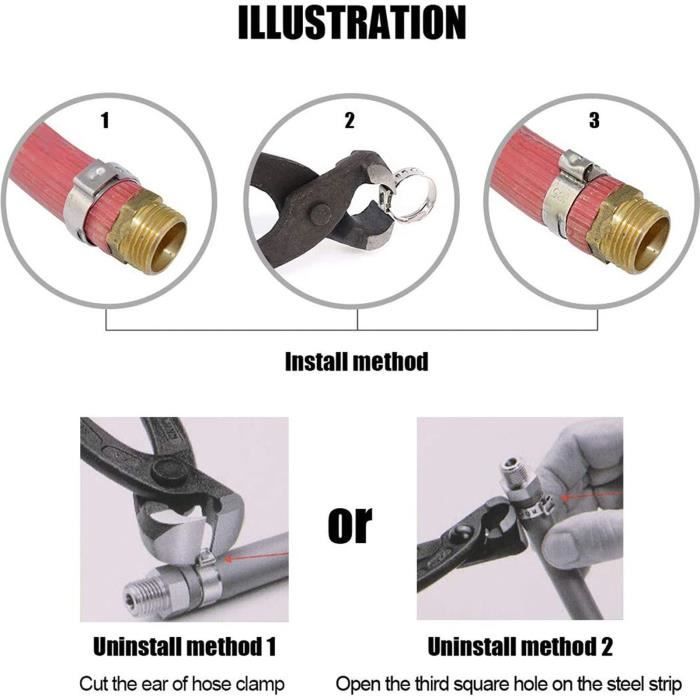 ILLUSTRATION

1

2

3

Install method

or

Uninstall method 1

Cut the ear of hose clamp

Uninstall method 2

Open the third square hole on the steel strip