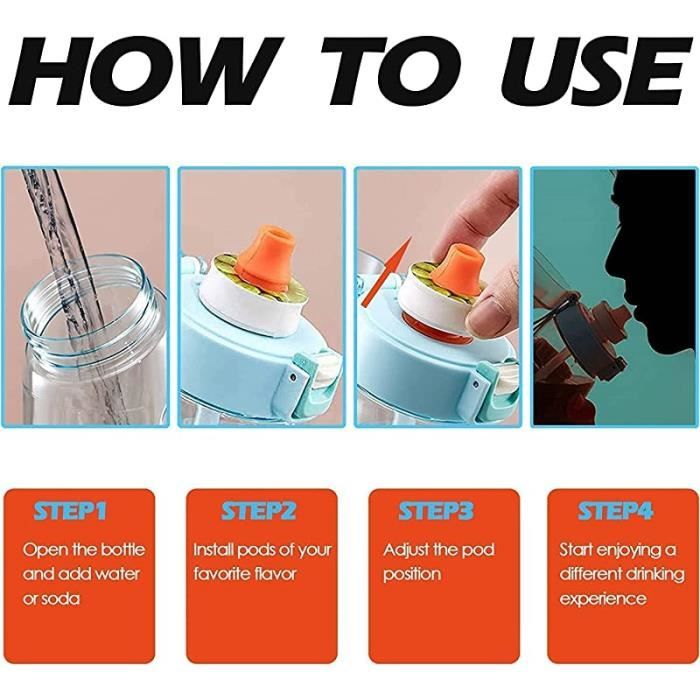 HOW TO USE

STEP1
Open the bottle and add water or soda

STEP2
Install pods of your favorite flavor

STEP3
Adjust the pod position

STEP4
Start enjoying a different drinking experience