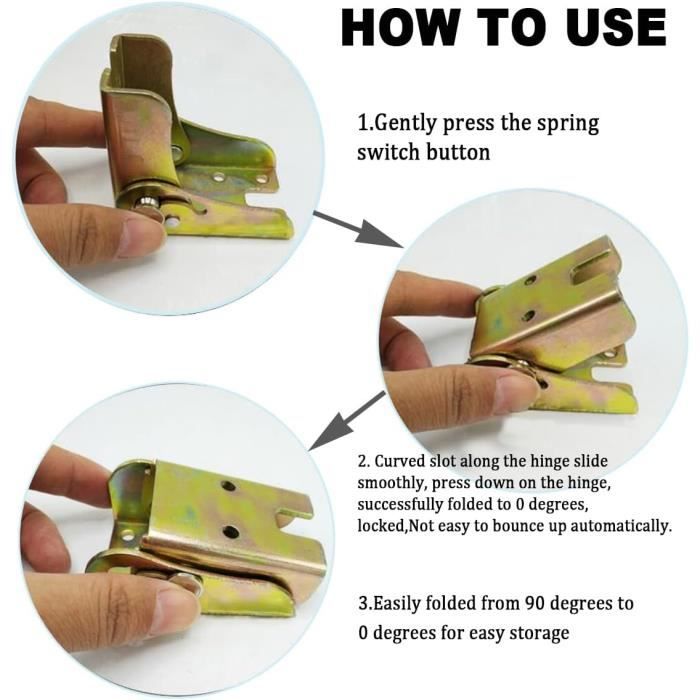 HOW TO USE

1.Gently press the spring switch button

2. Curved slot along the hinge slide smoothly, press down on the hinge, successfully folded to 0 degrees, locked,Not easy to bounce up automatically.

3.Easily folded from 90 degrees to 0 degrees for easy storage