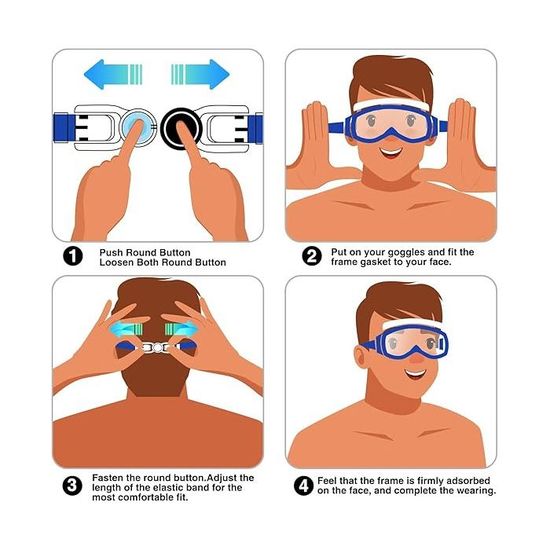 1 Push Round Button
Loosen Both Round Button

2 Put on your goggles and fit the frame gasket to your face.

3 Fasten the round button.Adjust the length of the elastic band for the most comfortable fit.

4 Feel that the frame is firmly adsorbed on the face, and complete the wearing.