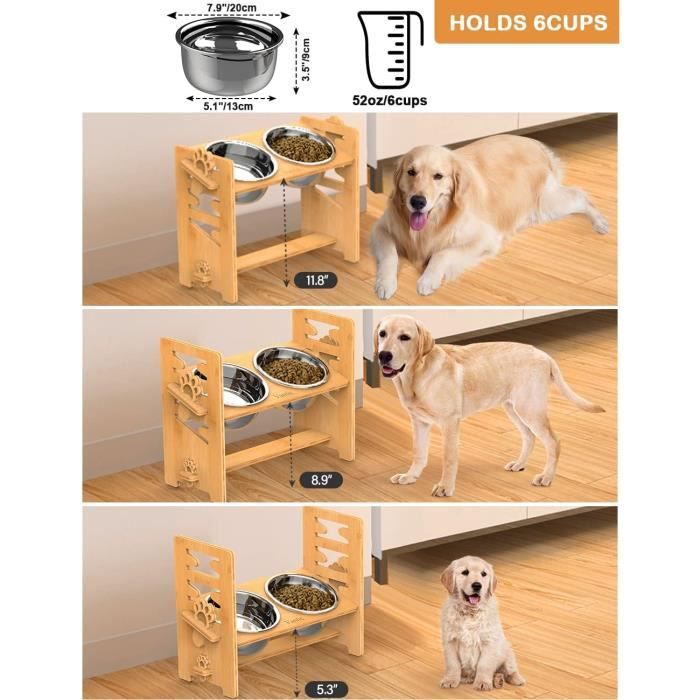 7.9"/20cm
3.5"/9cm
5.1"/13cm
52oz/6cups
HOLDS 6CUPS
11.8"
8.9"
5.3"