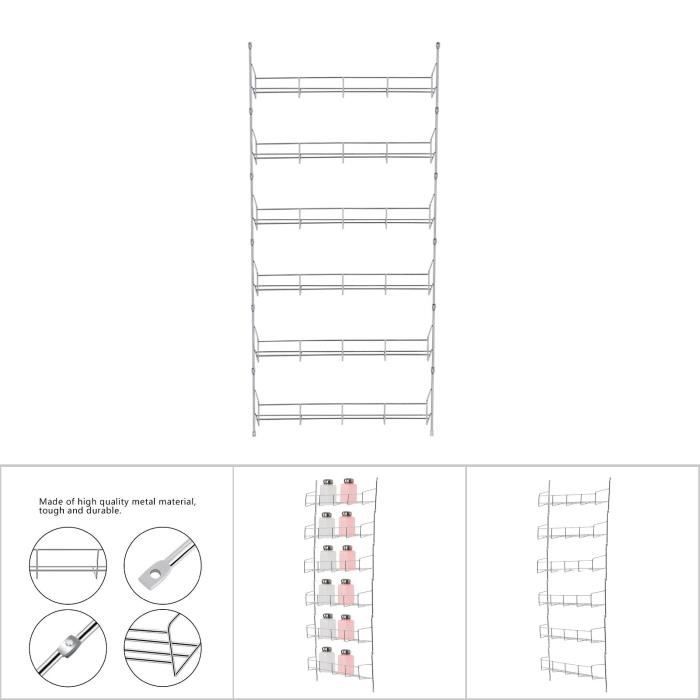 Made of high quality metal material, tough and durable.