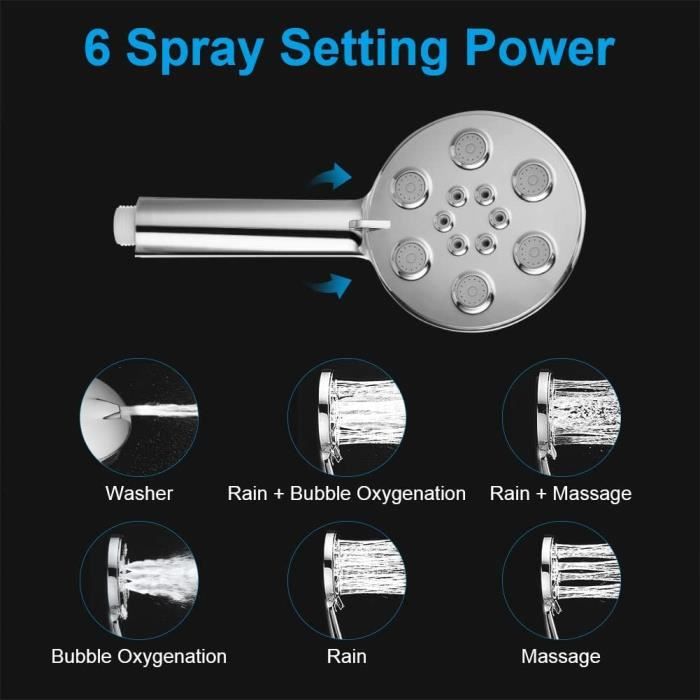 6 Spray Setting Power

Washer

Rain + Bubble Oxygenation

Rain + Massage

Bubble Oxygenation

Rain

Massage