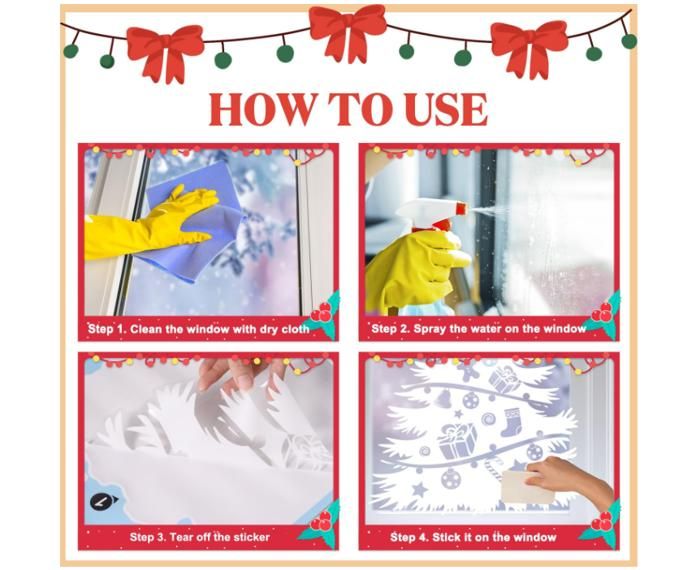 HOW TO USE

Step 1. Clean the window with dry cloth

Step 2. Spray the water on the window

Step 3. Tear off the sticker

Step 4. Stick it on the window