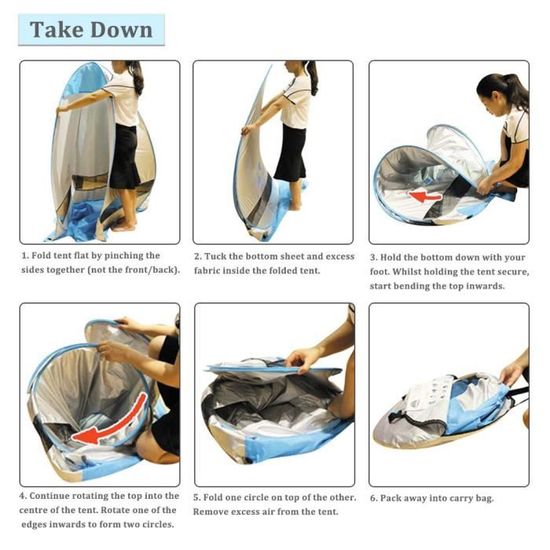 Take Down

1. Fold tent flat by pinching the sides together (not the front/back).

2. Tuck the bottom sheet and excess fabric inside the folded tent.

3. Hold the bottom down with your foot. Whilst holding the tent secure, start bending the top inwards.

4. Continue rotating the top into the centre of the tent. Rotate one of the edges inwards to form two circles.

5. Fold one circle on top of the other. Remove excess air from the tent.

6. Pack away into carry bag.