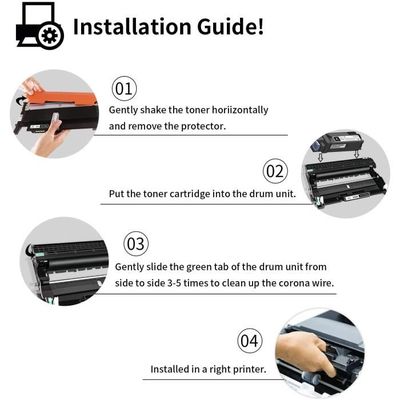 Installation Guide!

01

Gently shake the toner horiizontally and remove the protector.

02

Put the toner cartridge into the drum unit.

03

Gently slide the green tab of the drum unit from side to side 3-5 times to clean up the corona wire.

04

Installed in a right printer.