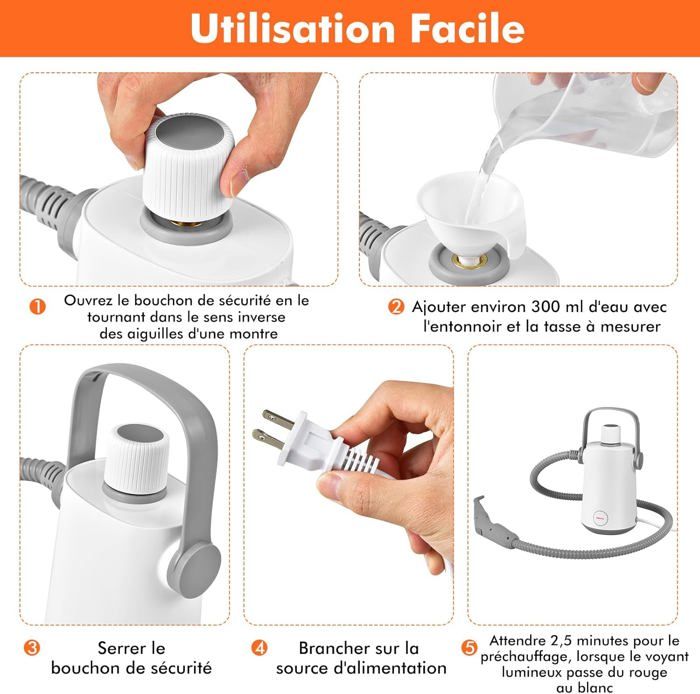 Utilisation Facile

1 Ouvrez le bouchon de sécurité en le tournant dans le sens inverse des aiguilles d'une montre

2 Ajouter environ 300 ml d'eau avec l'entonnoir et la tasse à mesurer

3 Serrer le bouchon de sécurité

4 Brancher sur la source d'alimentation

5 Attendre 2,5 minutes pour le préchauffage, lorsque le voyant lumineux passe du rouge au blanc