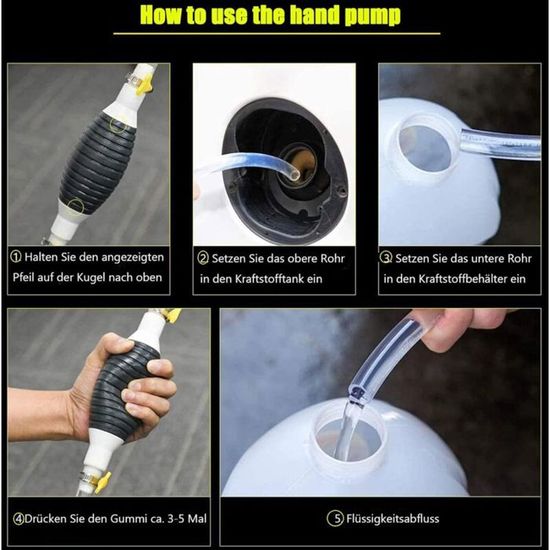 How to use the hand pump

① Halten Sie den angezeigten Pfeil auf der Kugel nach oben

② Setzen Sie das obere Rohr in den Kraftstofftank ein

③ Setzen Sie das untere Rohr in den Kraftstoffbehälter ein

④Drücken Sie den Gummi ca. 3-5 Mal

⑤ Flüssigkeitsabfluss