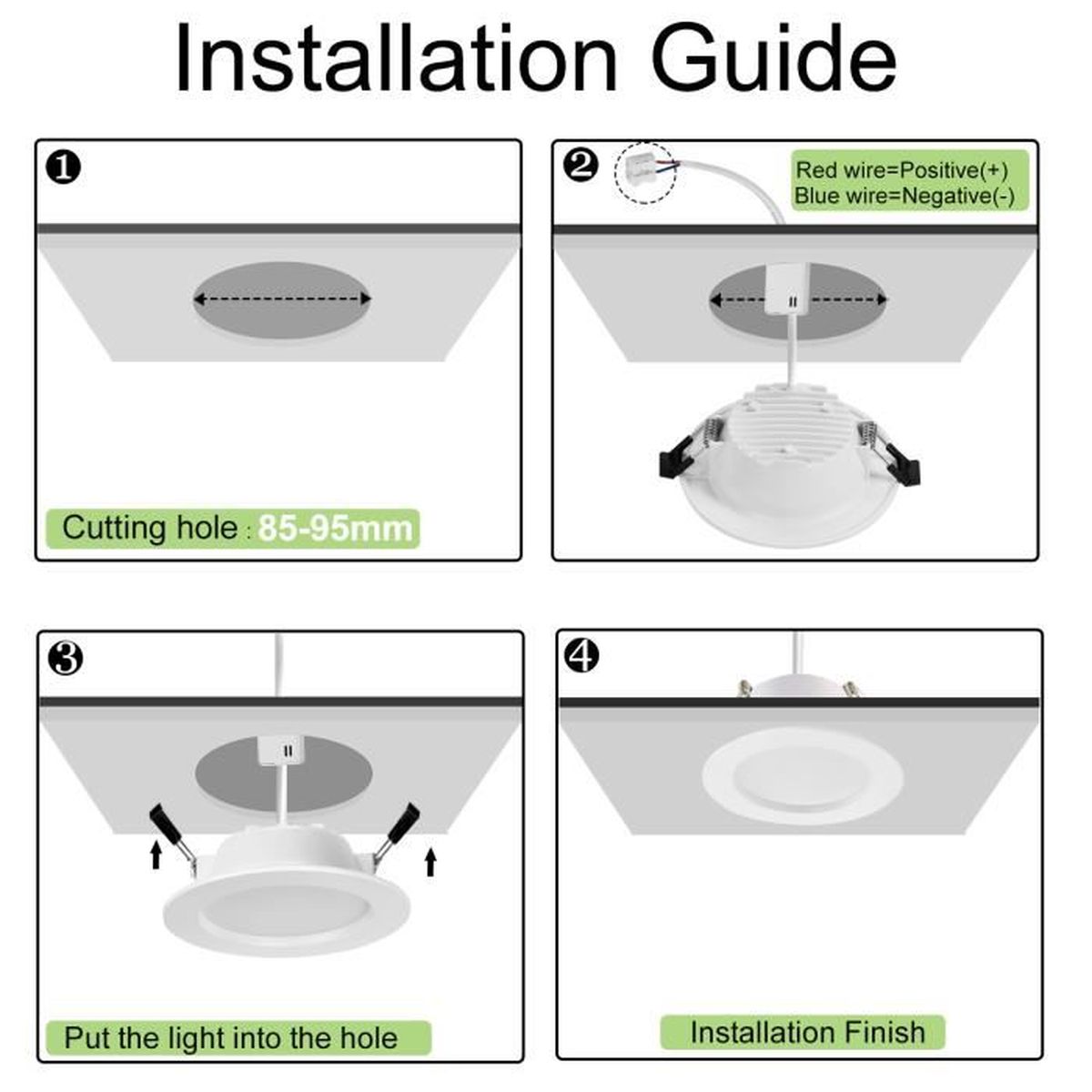 Installation Guide

❶

Cutting hole : 85-95mm

❷

Red wire=Positive(+)
Blue wire=Negative(-)

❸

Put the light into the hole

❹

Installation Finish