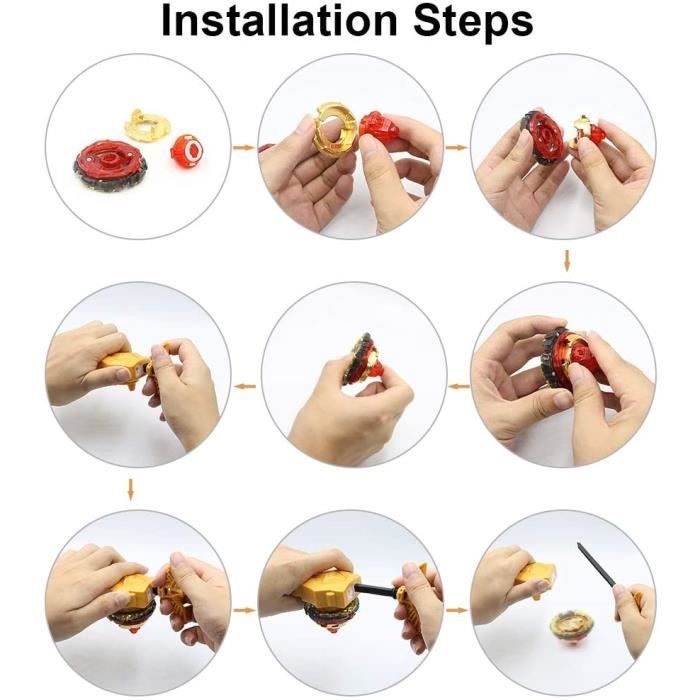 Installation Steps