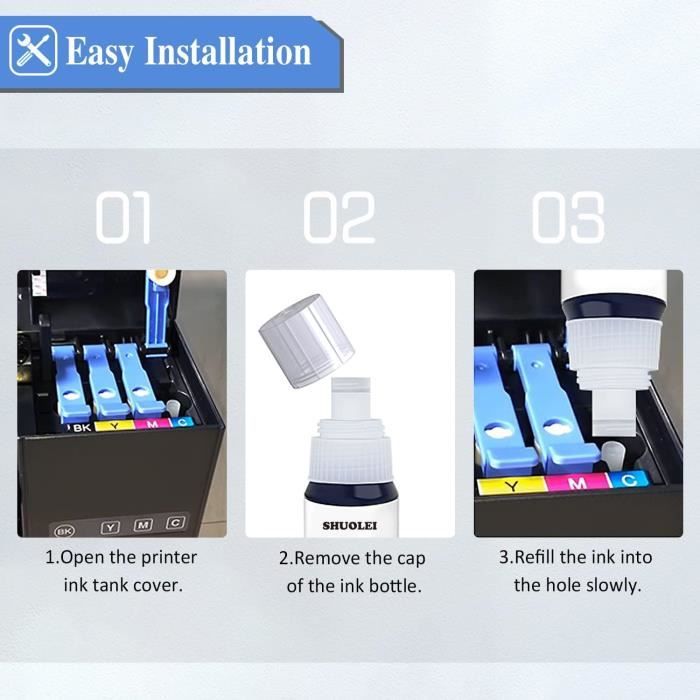 Easy Installation

01

BK Y M C

BK Y M C

1.Open the printer ink tank cover.

02

SHUOLEI

2.Remove the cap of the ink bottle.

03

Y M C

3.Refill the ink into the hole slowly.