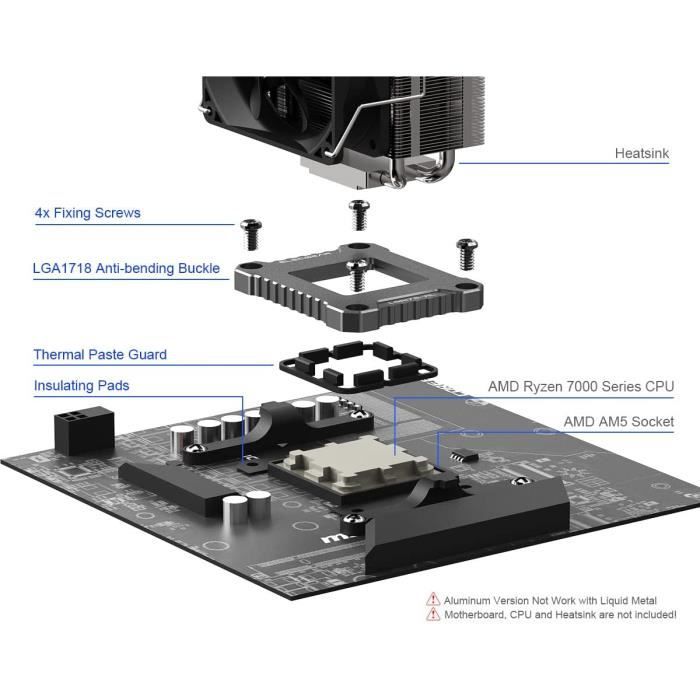 Heatsink

4x Fixing Screws

LGA1718 Anti-bending Buckle

Thermal Paste Guard

Insulating Pads

AMD Ryzen 7000 Series CPU

AMD AM5 Socket

Aluminum Version Not Work with Liquid Metal
Motherboard, CPU and Heatsink are not included!