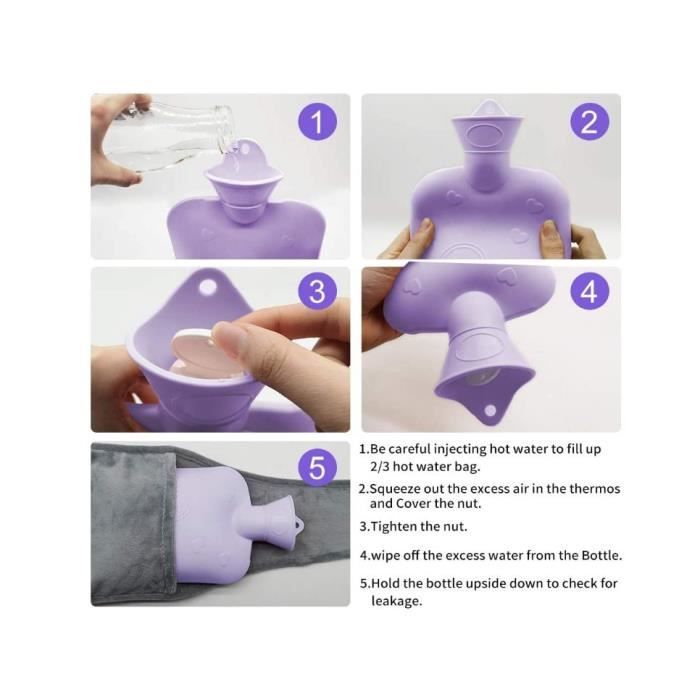 1

2

3

4

5

1.Be careful injecting hot water to fill up 2/3 hot water bag.

2.Squeeze out the excess air in the thermos and Cover the nut.

3.Tighten the nut.

4.wipe off the excess water from the Bottle.

5.Hold the bottle upside down to check for leakage.