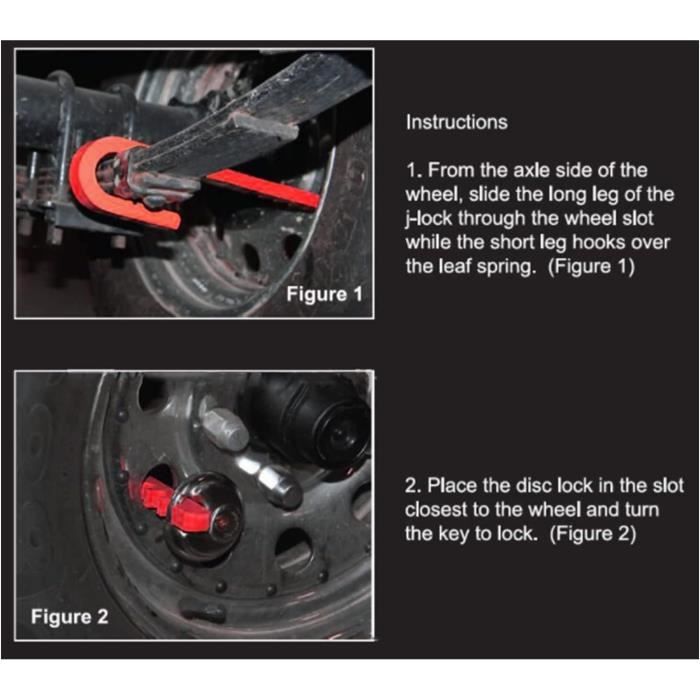 Figure 1

Instructions

1. From the axle side of the wheel, slide the long leg of the j-lock through the wheel slot while the short leg hooks over the leaf spring. (Figure 1)

Figure 2

2. Place the disc lock in the slot closest to the wheel and turn the key to lock. (Figure 2)