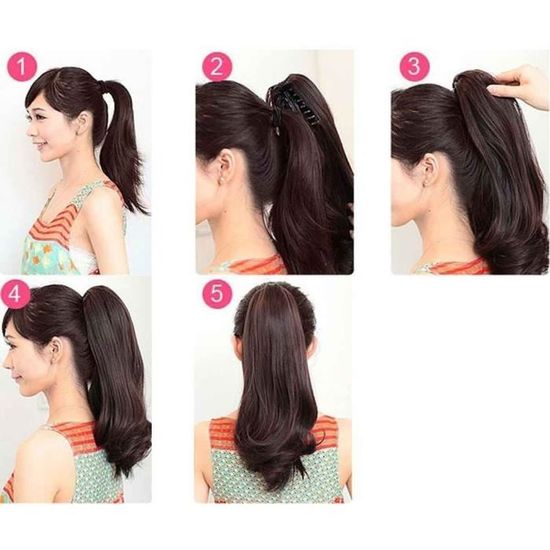 1

2

3

4

5