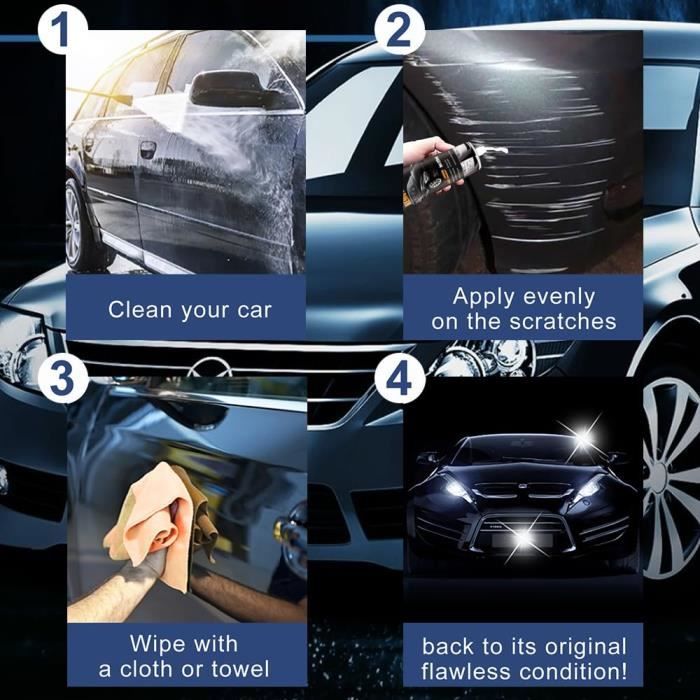 1

Clean your car

2

Apply evenly on the scratches

3

Wipe with a cloth or towel

4

back to its original flawless condition!