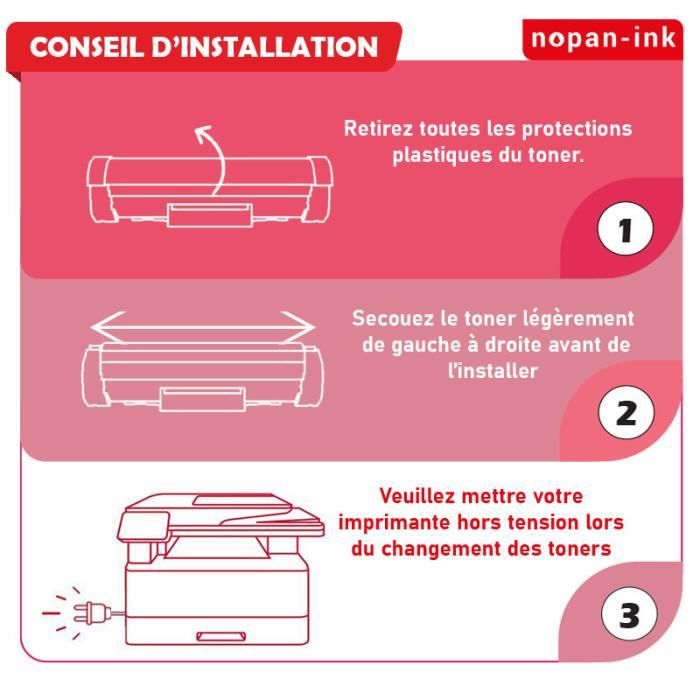 CONSEIL D'INSTALLATION

nopan-ink

Retirez toutes les protections plastiques du toner.

1

Secouez le toner légèrement de gauche à droite avant de l'installer

2

Veuillez mettre votre imprimante hors tension lors du changement des toners

3