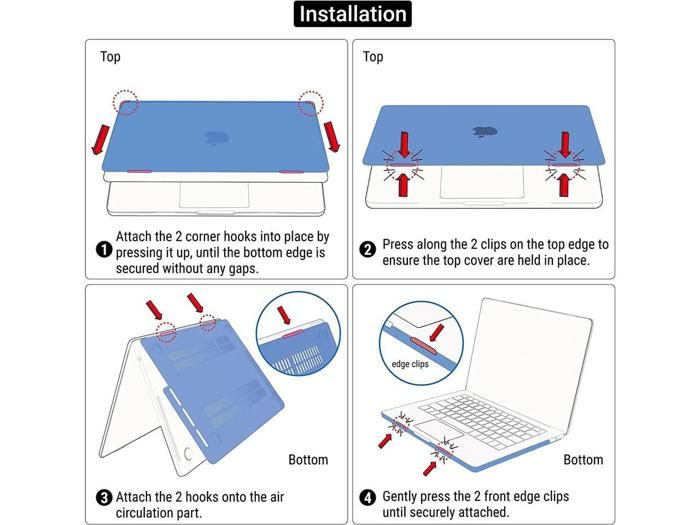 Installation

Top

1 Attach the 2 corner hooks into place by pressing it up, until the bottom edge is secured without any gaps.

Top

2 Press along the 2 clips on the top edge to ensure the top cover are held in place.

Bottom

3 Attach the 2 hooks onto the air circulation part.

edge clips

Bottom

4 Gently press the 2 front edge clips until securely attached.