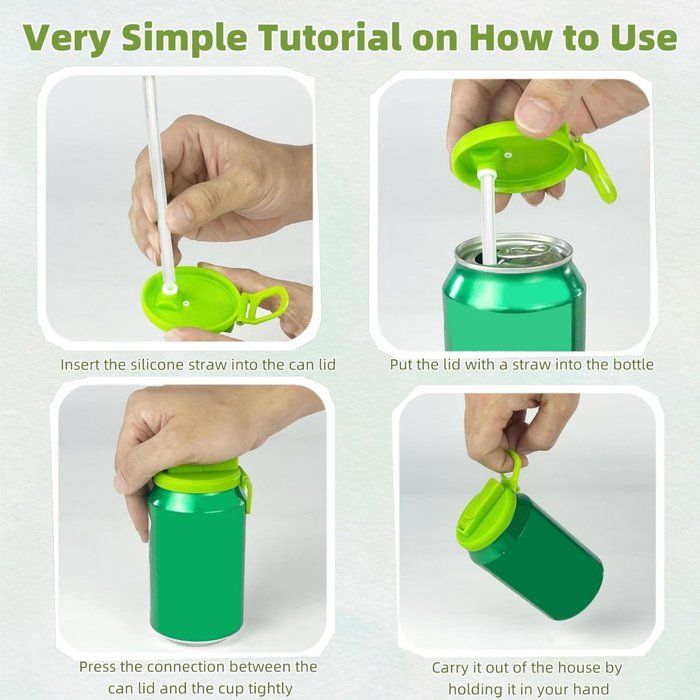 Very Simple Tutorial on How to Use

Insert the silicone straw into the can lid

Put the lid with a straw into the bottle

Press the connection between the can lid and the cup tightly

Carry it out of the house by holding it in your hand