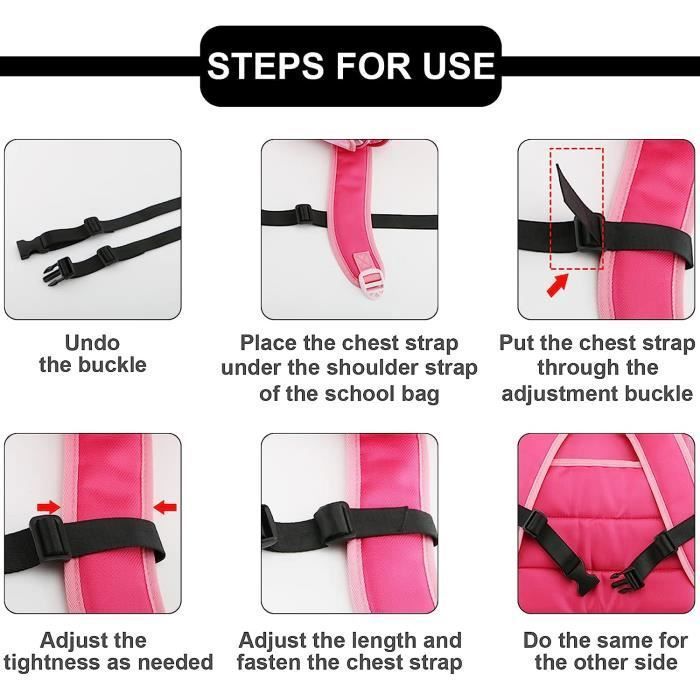 STEPS FOR USE

Undo the buckle

Place the chest strap under the shoulder strap of the school bag

Put the chest strap through the adjustment buckle

Adjust the tightness as needed

Adjust the length and fasten the chest strap

Do the same for the other side