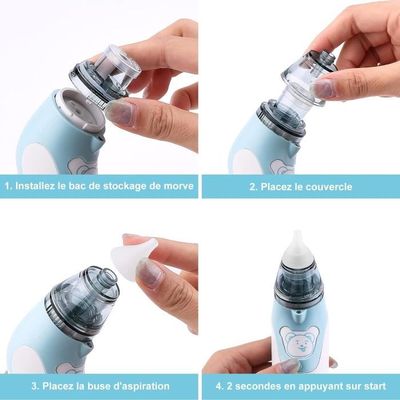 1. Installez le bac de stockage de morve

2. Placez le couvercle

3. Placez la buse d'aspiration

4. 2 secondes en appuyant sur start