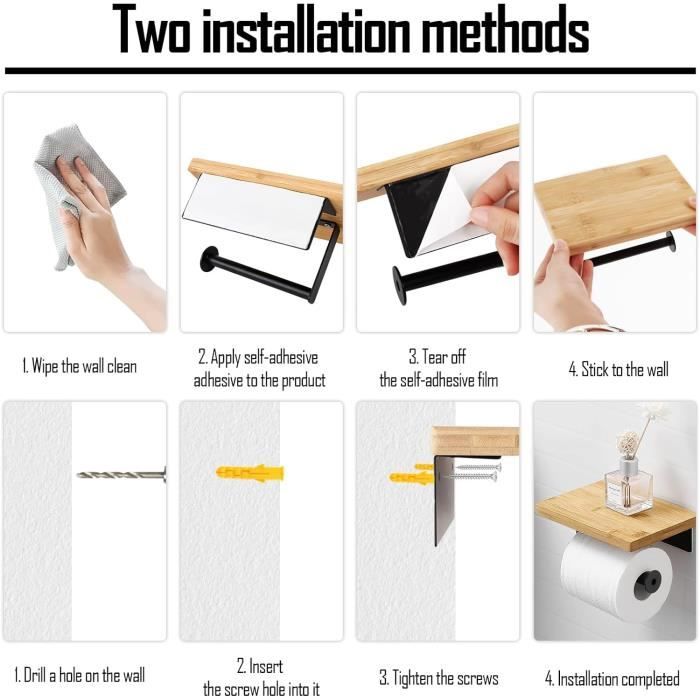 Two installation methods

1. Wipe the wall clean

2. Apply self-adhesive adhesive to the product

3. Tear off the self-adhesive film

4. Stick to the wall

1. Drill a hole on the wall

2. Insert the screw hole into it

3. Tighten the screws

4. Installation completed