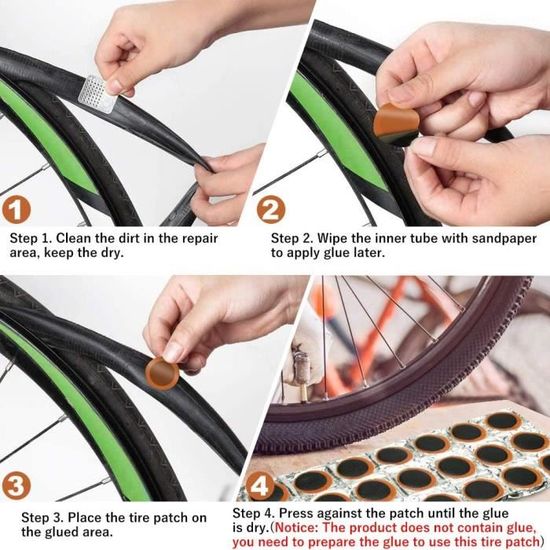 1

Step 1. Clean the dirt in the repair area, keep the dry.

2

Step 2. Wipe the inner tube with sandpaper to apply glue later.

3

Step 3. Place the tire patch on the glued area.

4

Step 4. Press against the patch until the glue is dry.(Notice: The product does not contain glue, you need to prepare the glue to use this tire patch)