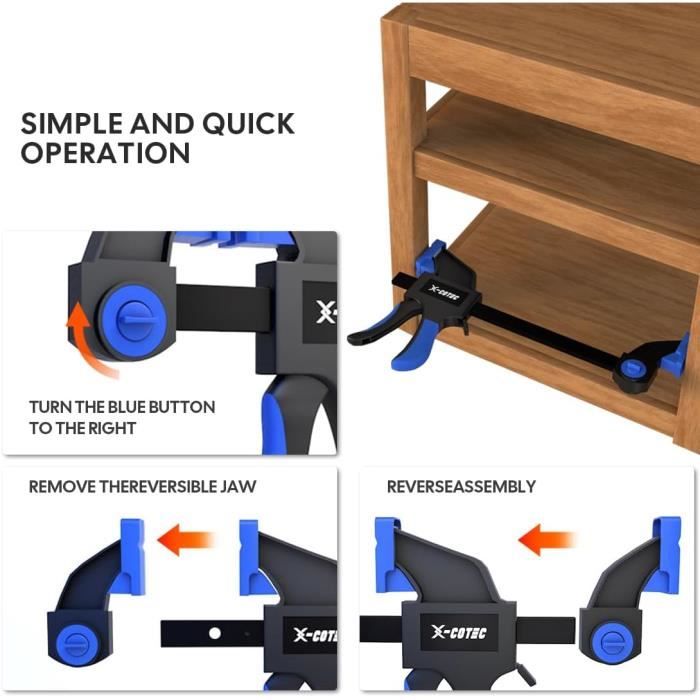 SIMPLE AND QUICK OPERATION

X-COTEC

X-

TURN THE BLUE BUTTON TO THE RIGHT

REMOVE THEREVERSIBLE JAW

X-COTE

REVERSEASSEMBLY

X-COTEC