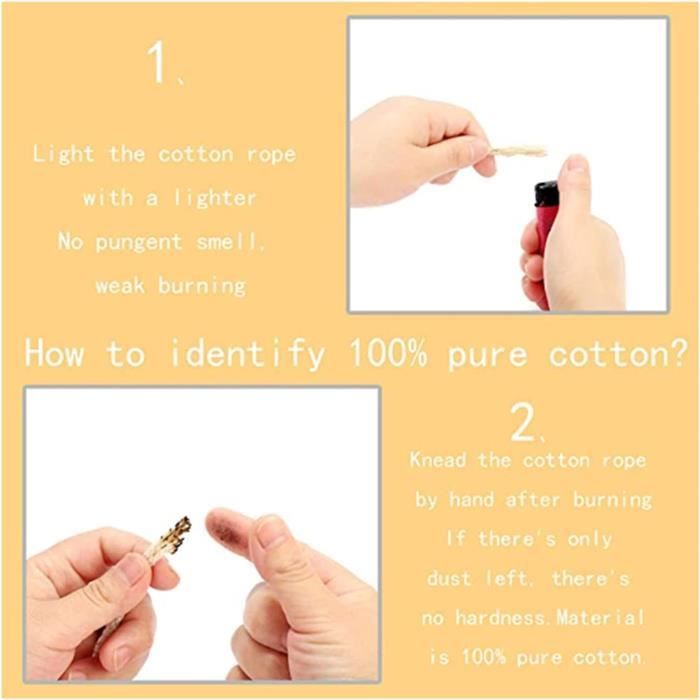 1、

Light the cotton rope with a lighter No pungent smell, weak burning

How to identify 100% pure cotton?

2、

Knead the cotton rope by hand after burning If there's only dust left, there's no hardness.Material is 100% pure cotton