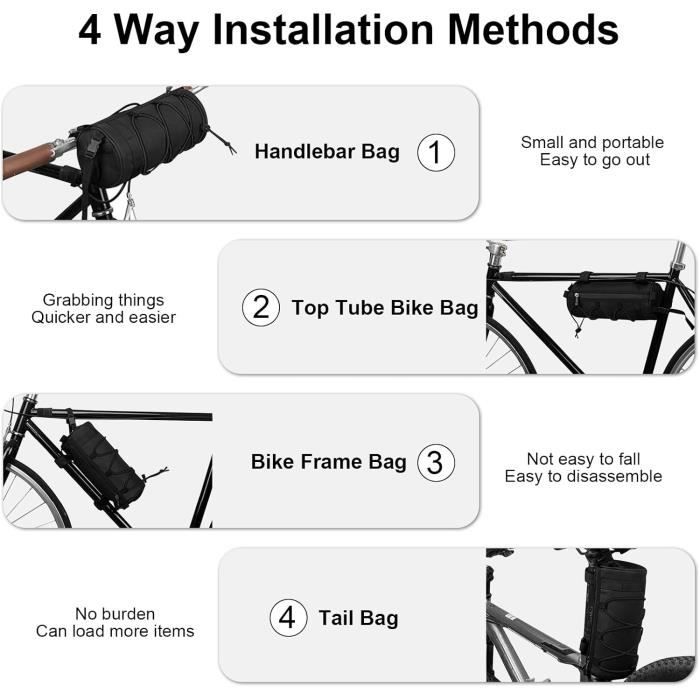 4 Way Installation Methods

Handlebar Bag ①

Small and portable
Easy to go out

Grabbing things
Quicker and easier

② Top Tube Bike Bag

Bike Frame Bag ③

Not easy to fall
Easy to disassemble

No burden
Can load more items

④ Tail Bag