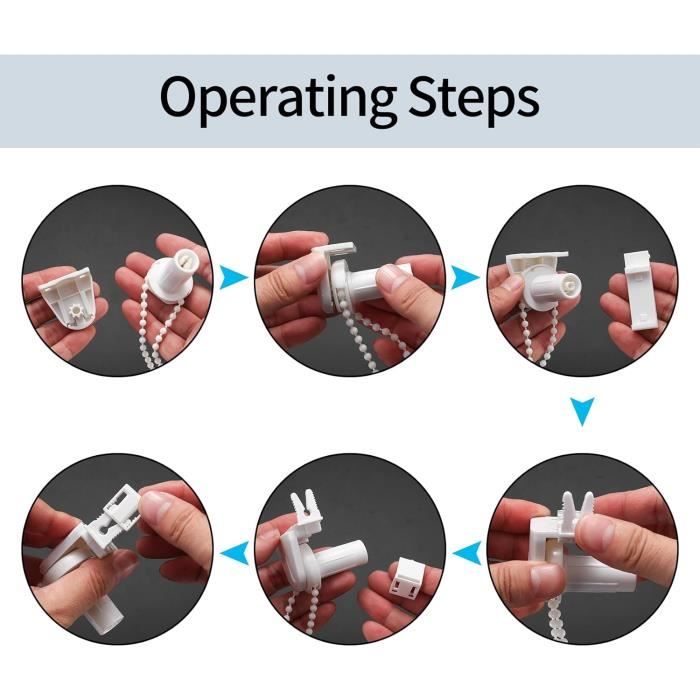 Operating Steps