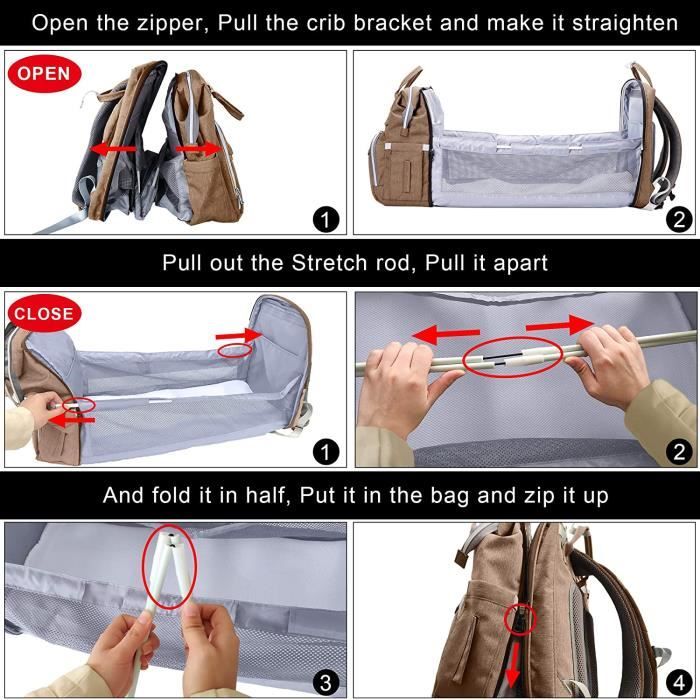 Open the zipper, Pull the crib bracket and make it straighten

OPEN

1

2

Pull out the Stretch rod, Pull it apart

CLOSE

1

2

And fold it in half, Put it in the bag and zip it up

3

4