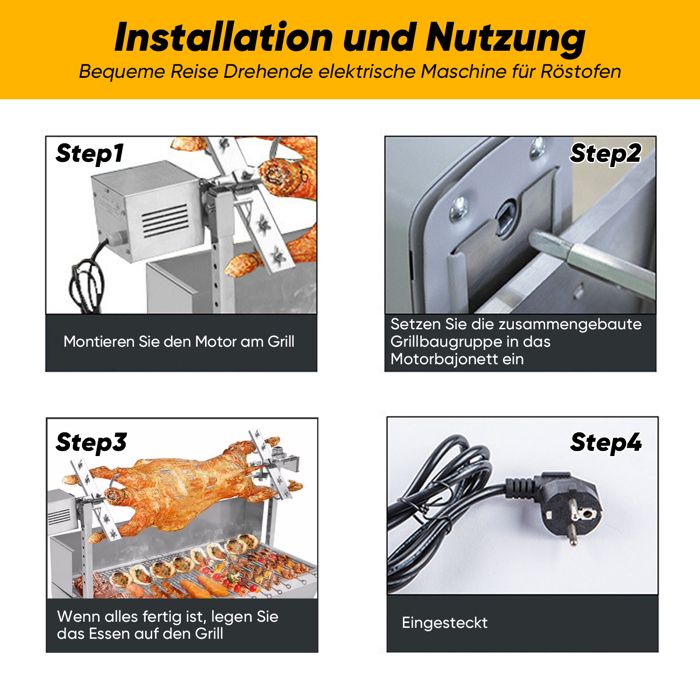 Installation und Nutzung
Bequeme Reise Drehende elektrische Maschine für Röstofen

Step1
Montieren Sie den Motor am Grill

Step2
Setzen Sie die zusammengebaute Grillbaugruppe in das Motorbajonett ein

Step3
Wenn alles fertig ist, legen Sie das Essen auf den Grill

Step4
Eingesteckt