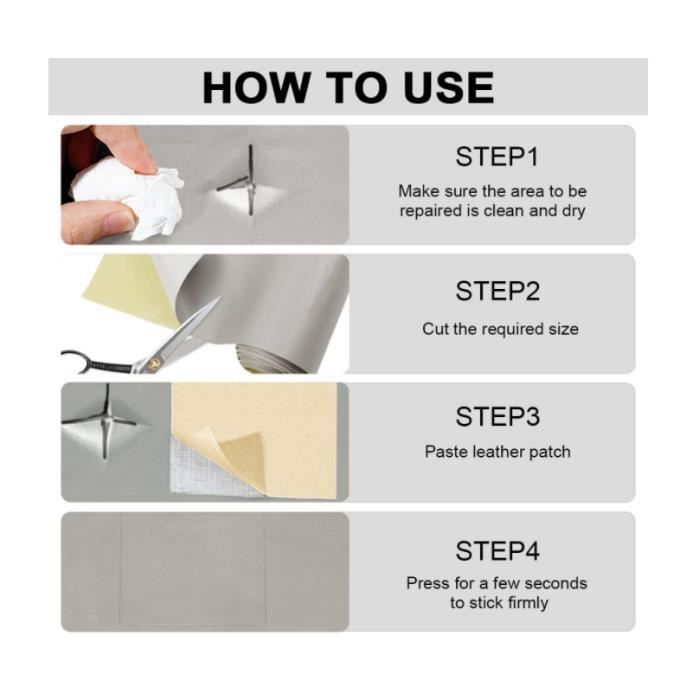 HOW TO USE

STEP1

Make sure the area to be repaired is clean and dry

STEP2

Cut the required size

STEP3

Paste leather patch

STEP4

Press for a few seconds to stick firmly