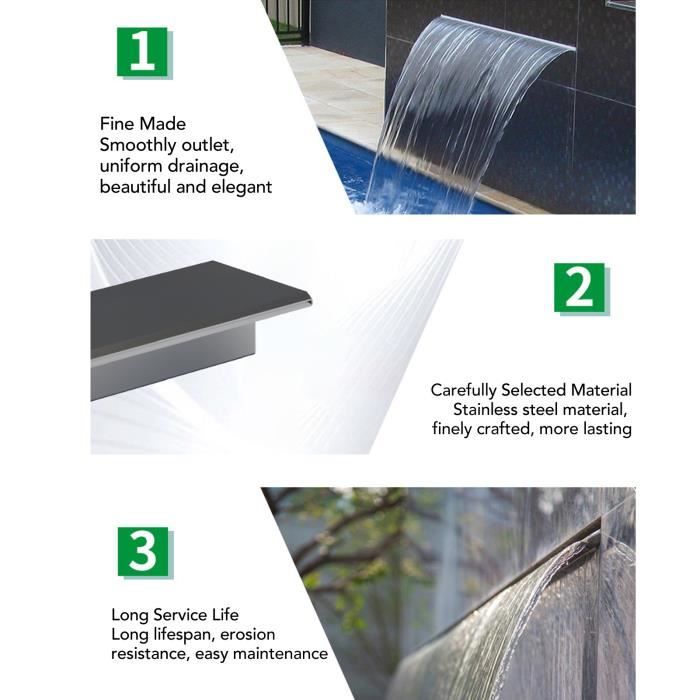 1

Fine Made
Smoothly outlet, uniform drainage, beautiful and elegant

2

Carefully Selected Material
Stainless steel material, finely crafted, more lasting

3

Long Service Life
Long lifespan, erosion resistance, easy maintenance