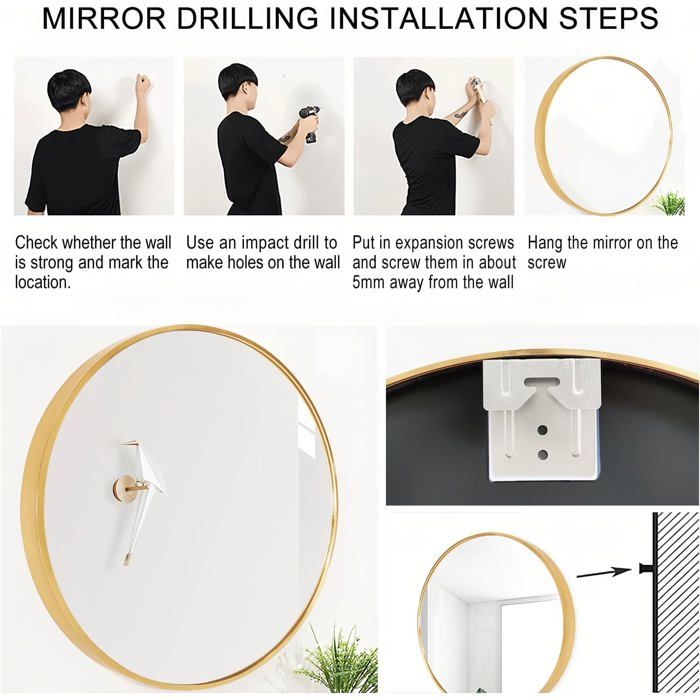 MIRROR DRILLING INSTALLATION STEPS

Check whether the wall is strong and mark the location.

Use an impact drill to make holes on the wall

Put in expansion screws and screw them in about 5mm away from the wall

Hang the mirror on the screw