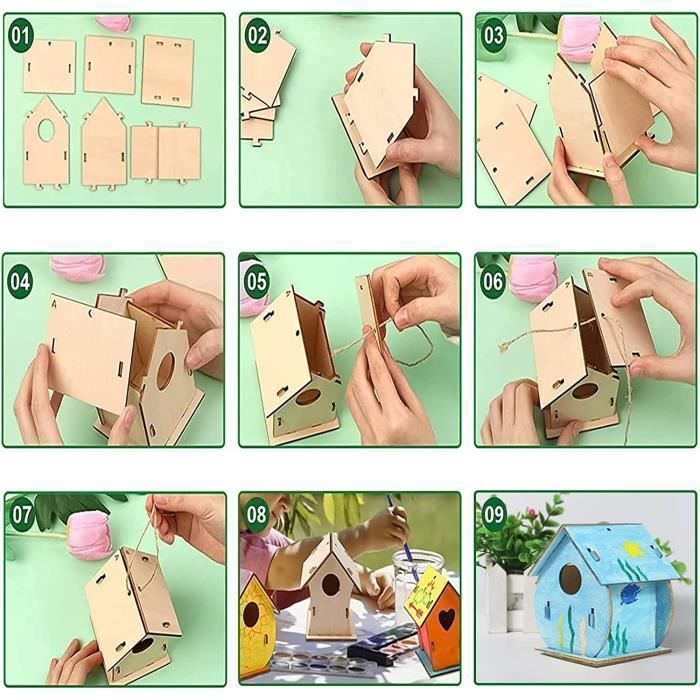 01

02

03

04

05

06

07

08

09