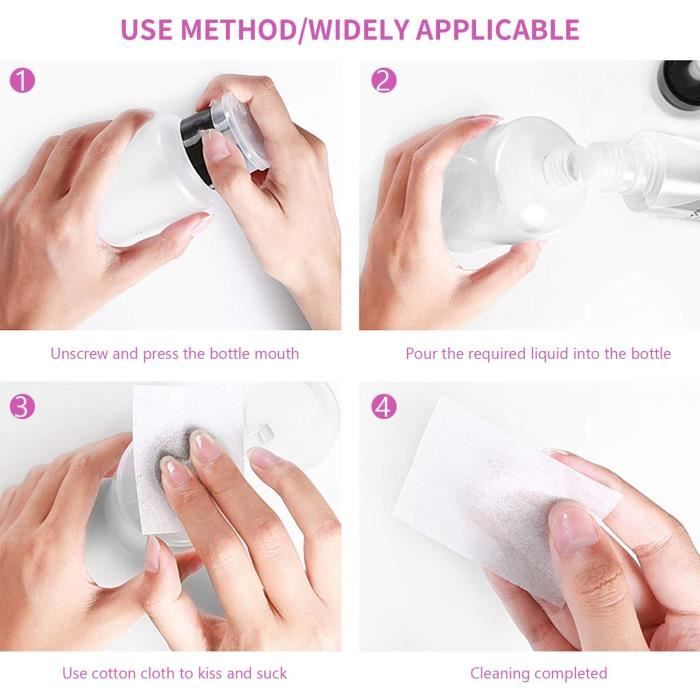 USE METHOD/WIDELY APPLICABLE

1

Unscrew and press the bottle mouth

2

Pour the required liquid into the bottle

3

Use cotton cloth to kiss and suck

4

Cleaning completed