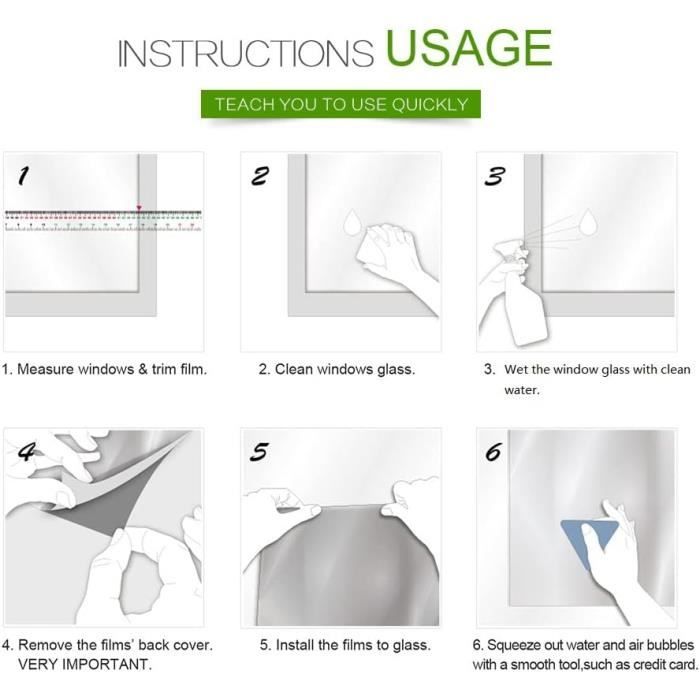 INSTRUCTIONS USAGE

TEACH YOU TO USE QUICKLY

1

2

3

1. Measure windows & trim film.

2. Clean windows glass.

3. Wet the window glass with clean water.

4

5

6

4. Remove the films' back cover. VERY IMPORTANT.

5. Install the films to glass.

6. Squeeze out water and air bubbles with a smooth tool,such as credit card.