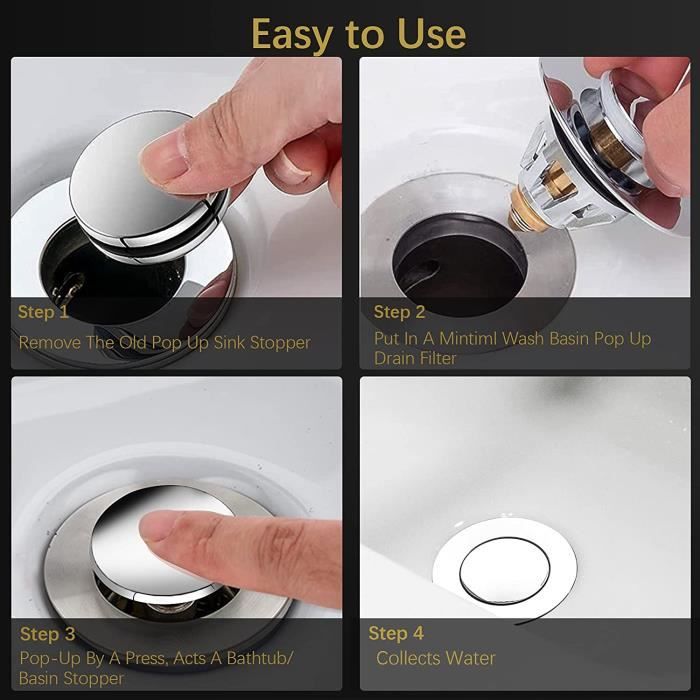 Easy to Use

Step 1
Remove The Old Pop Up Sink Stopper

Step 2
Put In A Mintiml Wash Basin Pop Up Drain Filter

Step 3
Pop-Up By A Press, Acts A Bathtub/ Basin Stopper

Step 4
Collects Water