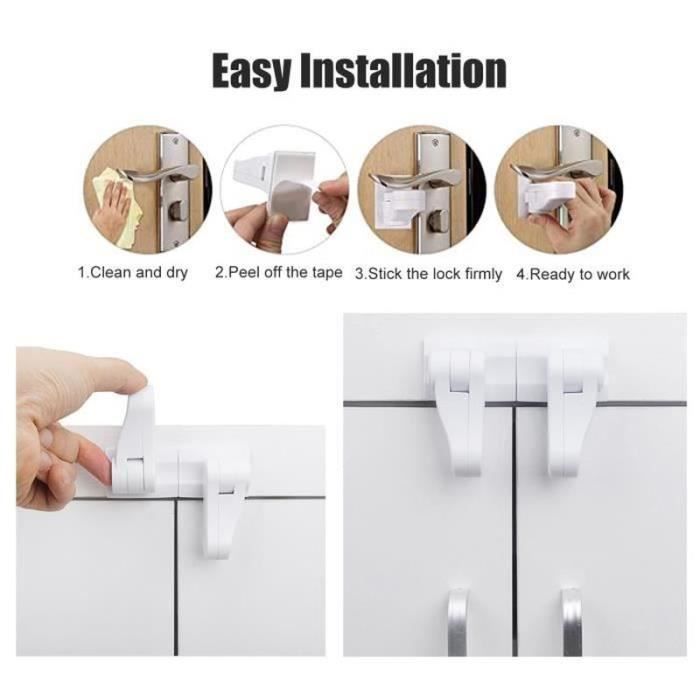 Easy Installation

1.Clean and dry 2.Peel off the tape 3.Stick the lock firmly 4.Ready to work