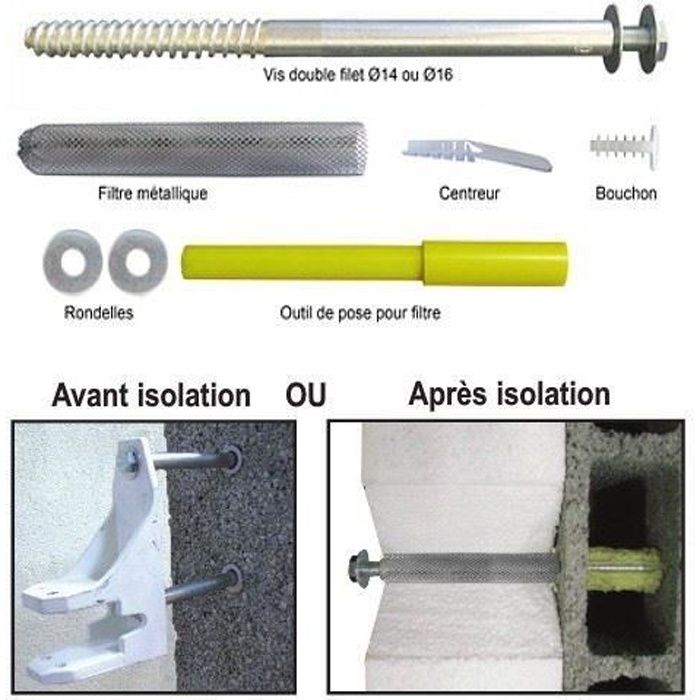 Vis double filet Ø14 ou Ø16

Filtre métallique

Centreur

Bouchon

Rondelles

Outil de pose pour filtre

Avant isolation OU Après isolation