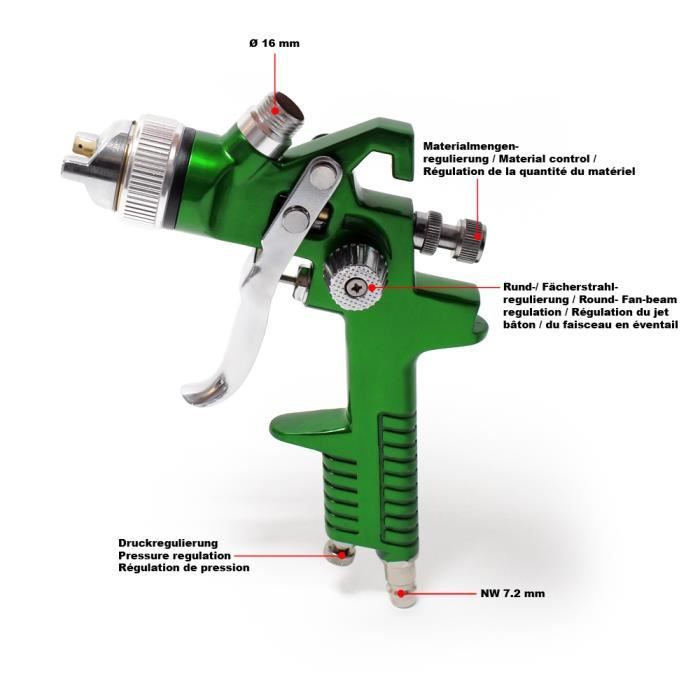 Ø 16 mm

Materialmengenregulierung / Material control / Régulation de la quantité du matériel

Rund-/ Fächerstrahlregulierung / Round- Fan-beam regulation / Régulation du jet bâton / du faisceau en éventail

Druckregulierung
Pressure regulation
Régulation de pression

NW 7.2 mm