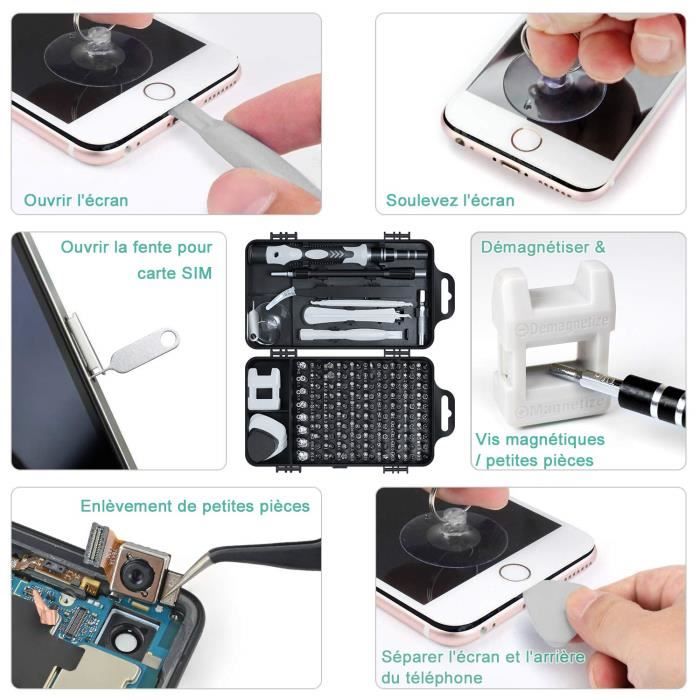 Ouvrir l'écran

Soulevez l'écran

Ouvrir la fente pour carte SIM

Démagnétiser &

Demagnetize

Magnetize

Vis magnétiques / petites pièces

Enlèvement de petites pièces

Séparer l'écran et l'arrière du téléphone