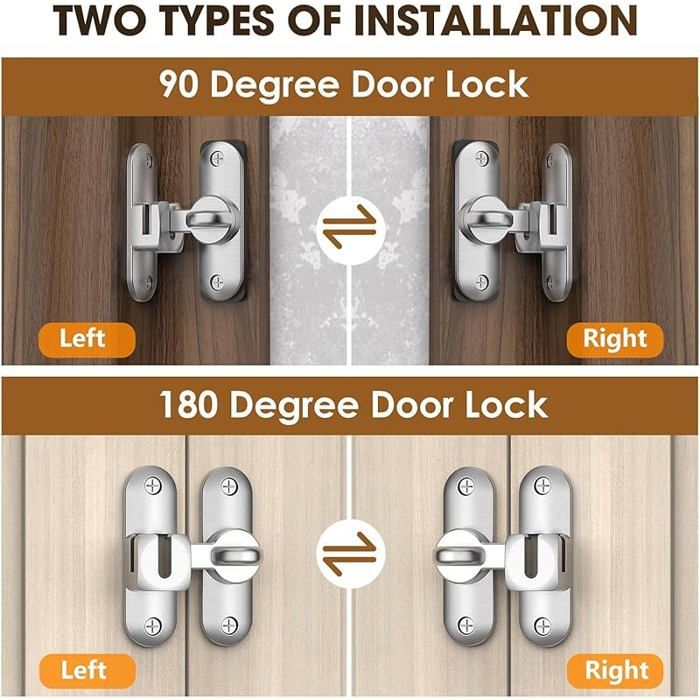 TWO TYPES OF INSTALLATION

90 Degree Door Lock

Left

Right

180 Degree Door Lock

Left

Right