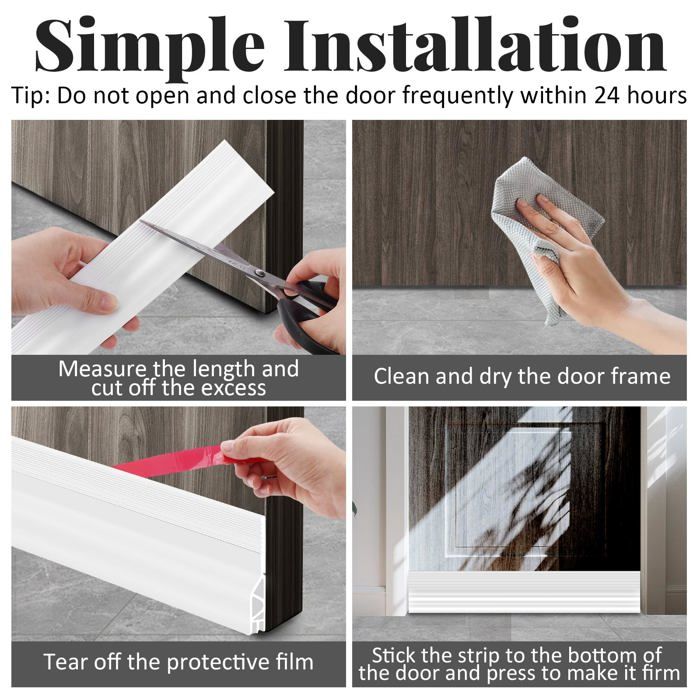 Simple Installation

Tip: Do not open and close the door frequently within 24 hours

Measure the length and cut off the excess

Clean and dry the door frame

Tear off the protective film

Stick the strip to the bottom of the door and press to make it firm