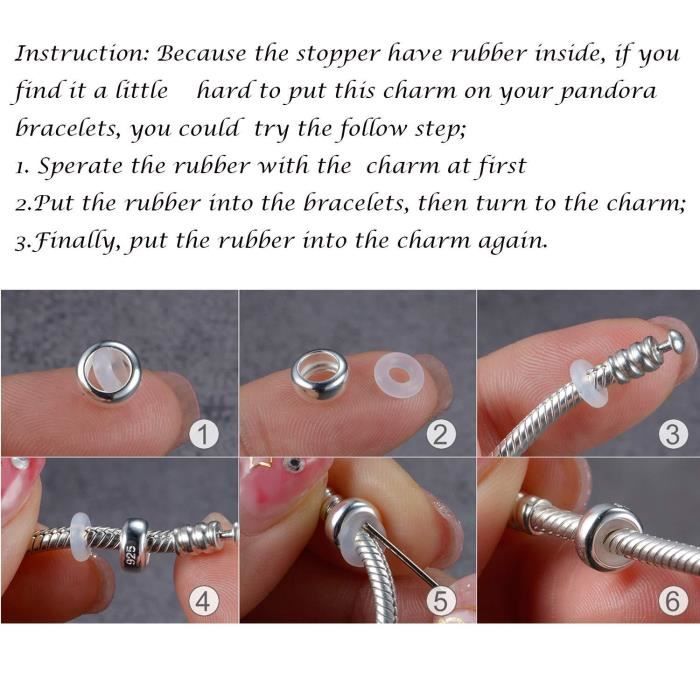 Instruction: Because the stopper have rubber inside, if you find it a little hard to put this charm on your pandora bracelets, you could try the follow step;
1. Sperate the rubber with the charm at first
2.Put the rubber into the bracelets, then turn to the charm;
3.Finally, put the rubber into the charm again.

1

2

3

925

4

5

6